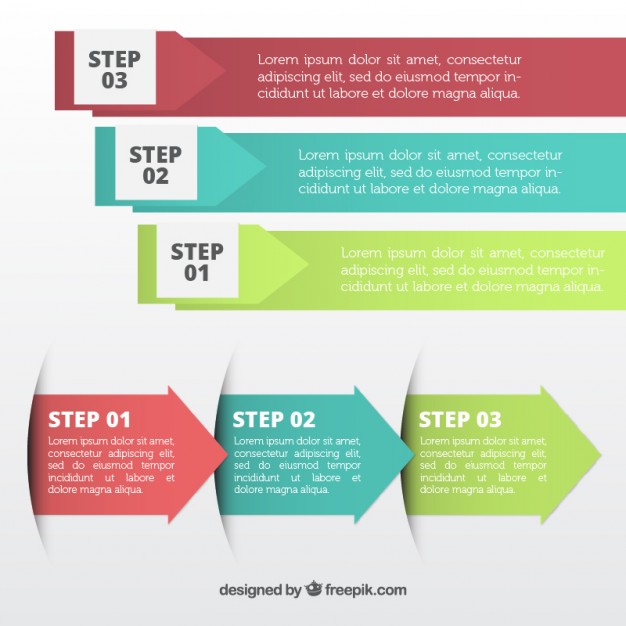 STEP 03

Lorem ipsum dolor sit amet, consectetur adipiscing elit, sed do eiusmod tempor incididunt ut labore et dolore magna aliqua.

STEP 02

Lorem ipsum dolor sit amet, consectetur adipiscing elit, sed do eiusmod tempor incididunt ut labore et dolore magna aliqua.

STEP 01

Lorem ipsum dolor sit amet, consectetur adipiscing elit, sed do eiusmod tempor incididunt ut labore et dolore magna aliqua.

STEP 01

Lorem ipsum dolor sit amet, consectetur adipiscing elit, sed do eiusmod tempor incididunt ut labore et dolore magna aliqua.

STEP 02

Lorem ipsum dolor sit amet, consectetur adipiscing elit, sed do eiusmod tempor incididunt ut labore et dolore magna aliqua.

STEP 03

Lorem ipsum dolor sit amet, consectetur adipiscing elit, sed do eiusmod tempor incididunt ut labore et dolore magna aliqua.

designed by freepik.com